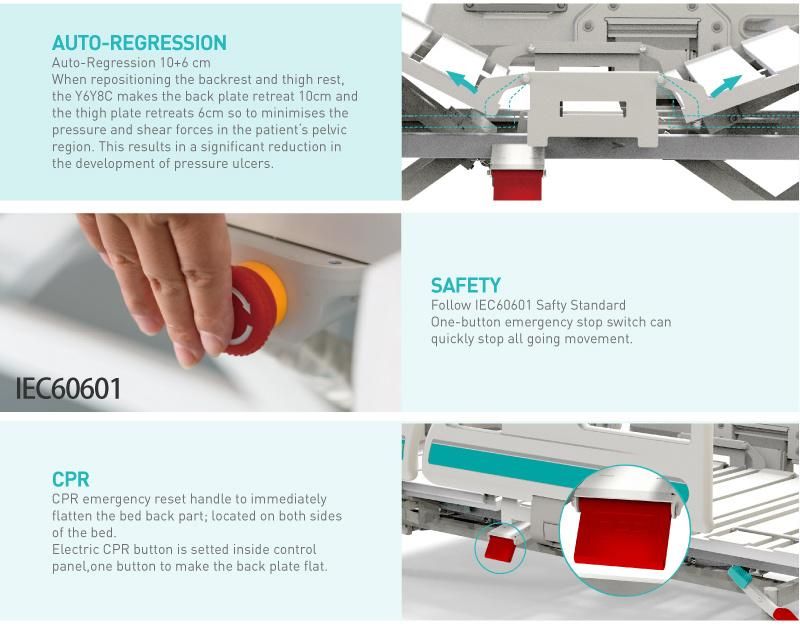 AUTO-REGRESSION
Auto-Regression 10+6 cm
When repositioning the backrest and thigh rest, the Y6Y8C makes the back plate retreat 10cm and the thigh plate retreats 6cm so to minimises the pressure and shear forces in the patient's pelvic region. This results in a significant reduction in the development of pressure ulcers.

IEC60601

SAFETY
Follow IEC60601 Safty Standard
One-button emergency stop switch can quickly stop all going movement.

CPR
CPR emergency reset handle to immediately flatten the bed back part; located on both sides of the bed.
Electric CPR button is setted inside control panel,one button to make the back plate flat.