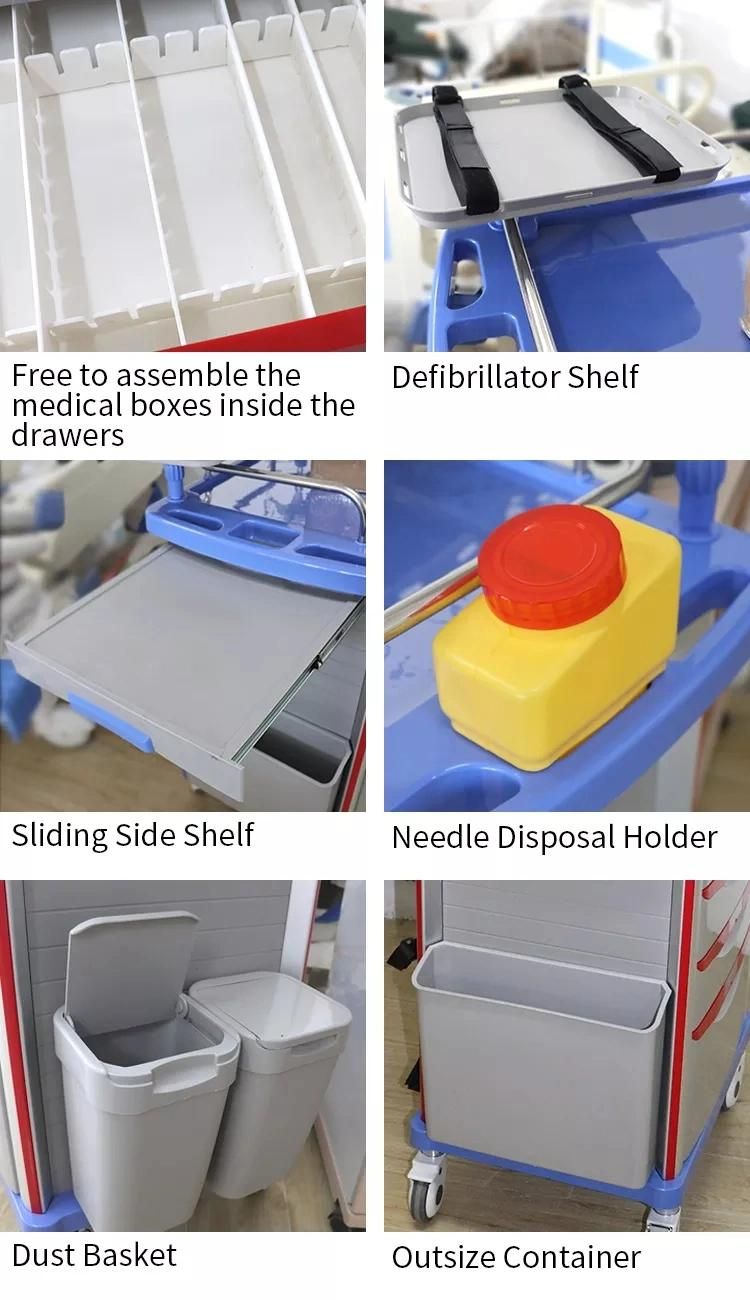 Free to assemble the medical boxes inside the drawers

Defibrillator Shelf

Sliding Side Shelf

Needle Disposal Holder

Dust Basket

Outsize Container