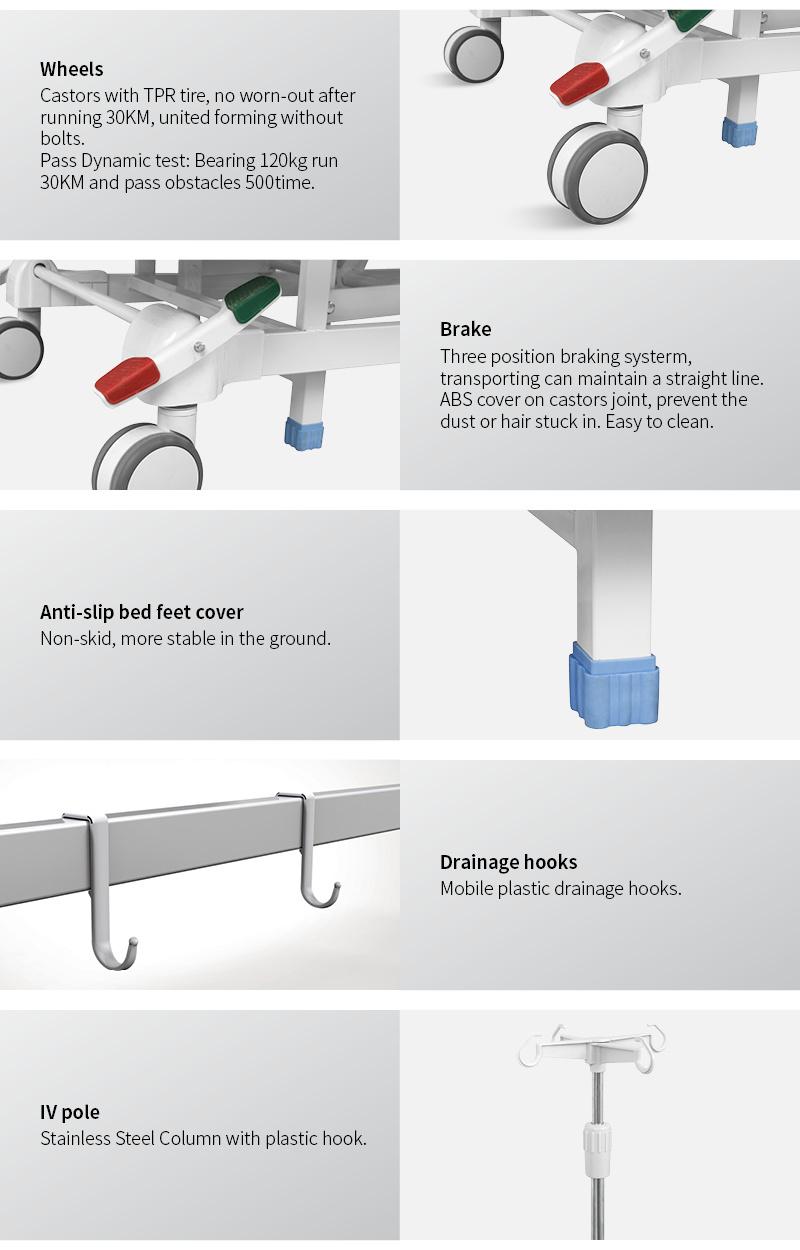 Wheels
Castors with TPR tire, no worn-out after running 30KM, united forming without bolts.
Pass Dynamic test: Bearing 120kg run 30KM and pass obstacles 500time.

Brake
Three position braking systerm, transporting can maintain a straight line. ABS cover on castors joint, prevent the dust or hair stuck in. Easy to clean.

Anti-slip bed feet cover
Non-skid, more stable in the ground.

Drainage hooks
Mobile plastic drainage hooks.

IV pole
Stainless Steel Column with plastic hook.