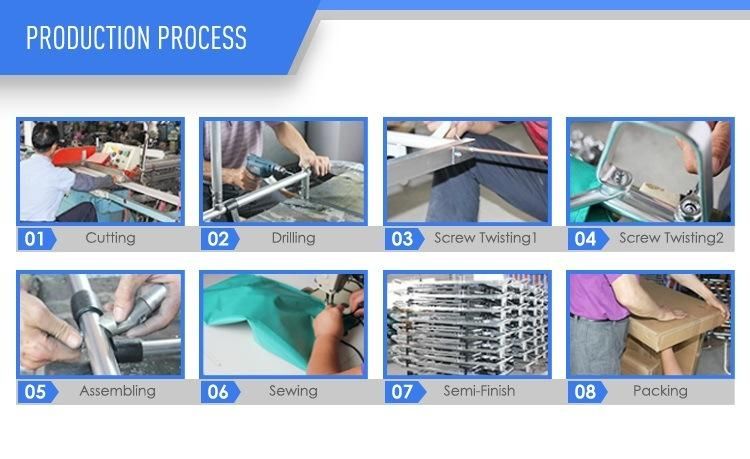 PRODUCTION PROCESS

01 Cutting

02 Drilling

03 Screw Twisting1

04 Screw Twisting2

05 Assembling

06 Sewing

07 Semi-Finish

08 Packing