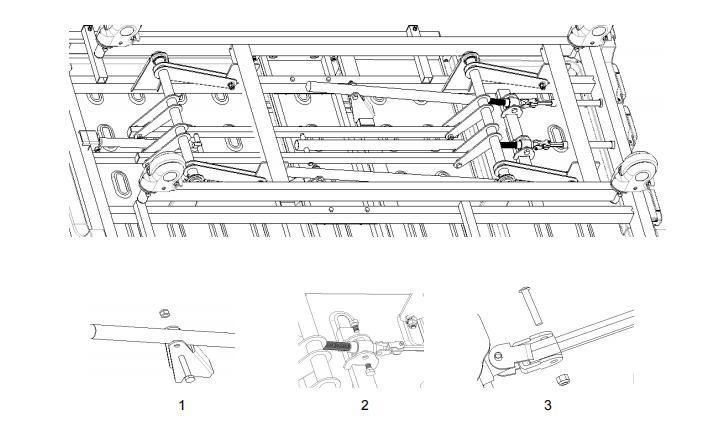 1

2

3