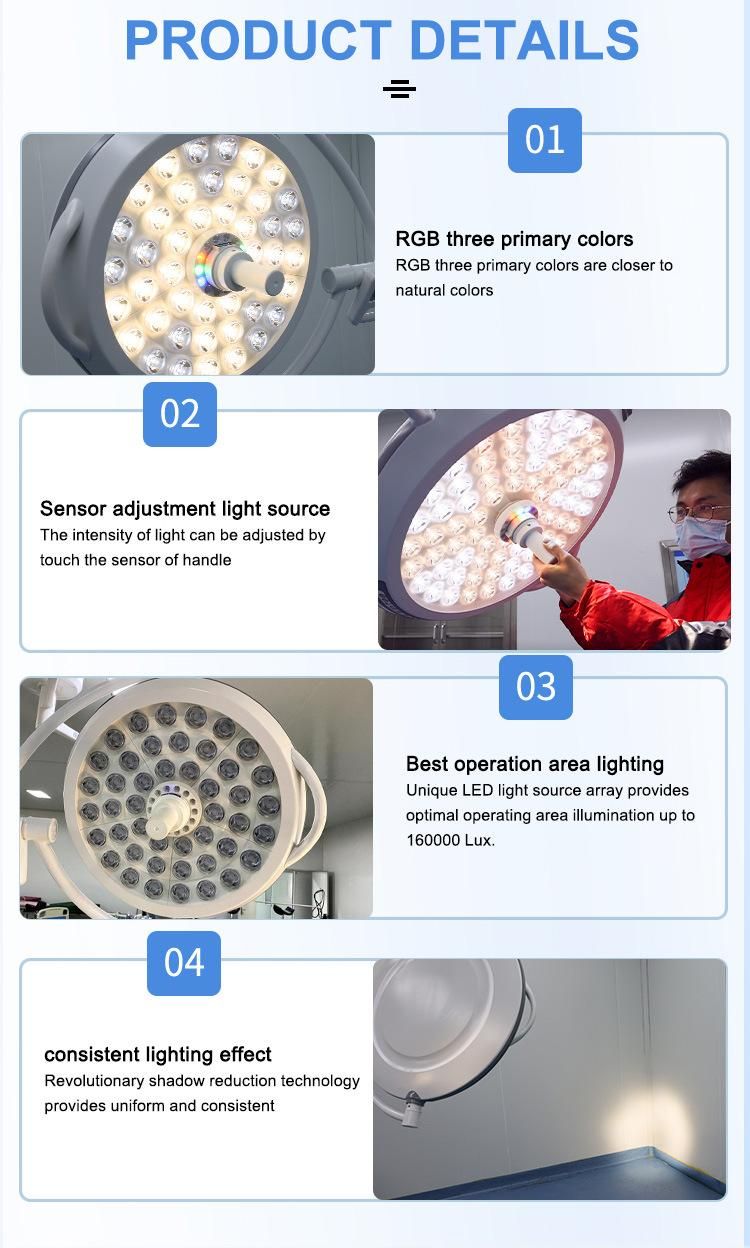 PRODUCT DETAILS

01

RGB three primary colors
RGB three primary colors are closer to natural colors

02

Sensor adjustment light source
The intensity of light can be adjusted by touch the sensor of handle

03

Best operation area lighting
Unique LED light source array provides optimal operating area illumination up to 160000 Lux.

04

consistent lighting effect
Revolutionary shadow reduction technology provides uniform and consistent